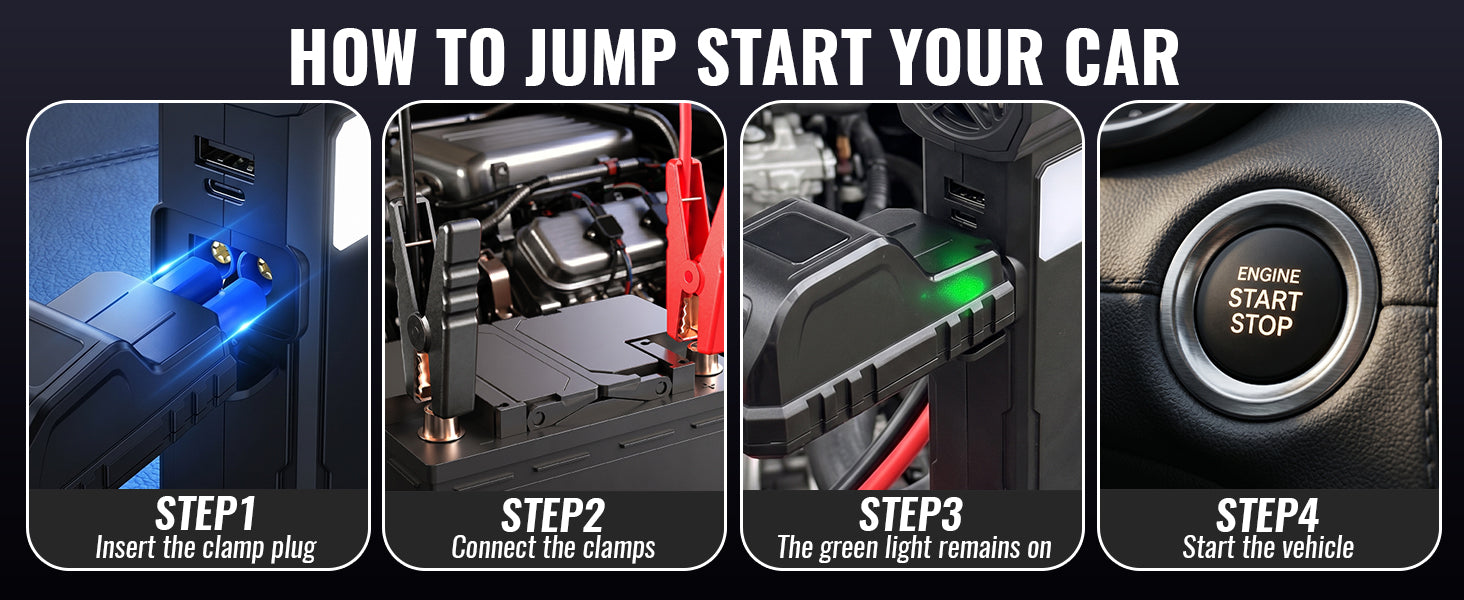 HOW TO JUMP START YOUR CAR

STEP1
Insert the clamp plug

STEP2
Connect the clamps

STEP3
The green light remains on

ENGINE
START
STOP

STEP4
Start the vehicle