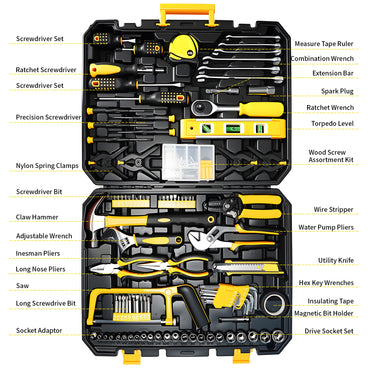 Screwdriver Set
Ratchet Screwdriver
Screwdriver Set
Precision Screwdriver
Nylon Spring Clamps
Screwdriver Bit
Claw Hammer
Adjustable Wrench
Inesman Pliers
Long Nose Pliers
Saw
Long Screwdrive Bit
Socket Adaptor

Measure Tape Ruler
Combination Wrench
Extension Bar
Spark Plug
Ratchet Wrench
Torpedo Level
Wood Screw Assortment Kit
Wire Stripper
Water Pump Pliers
Utility Knife
Hex Key Wrenches
Insulating Tape
Magnetic Bit Holder
Drive Socket Set